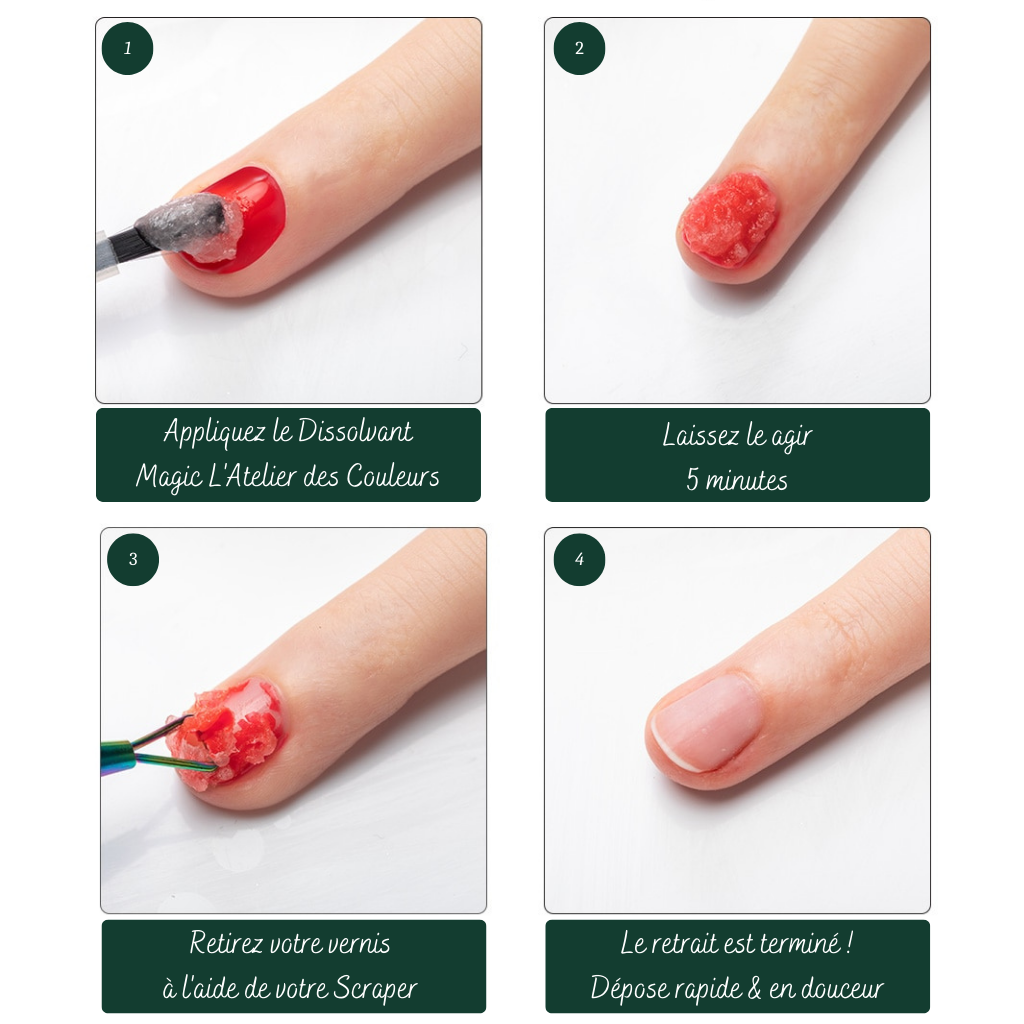 1

Appliquez le Dissolvant
Magic L'Atelier des Couleurs

2

Laissez le agir
5 minutes

3

Retirez votre vernis
à l'aide de votre Scraper

4

Le retrait est terminé !
Dépose rapide & en douceur