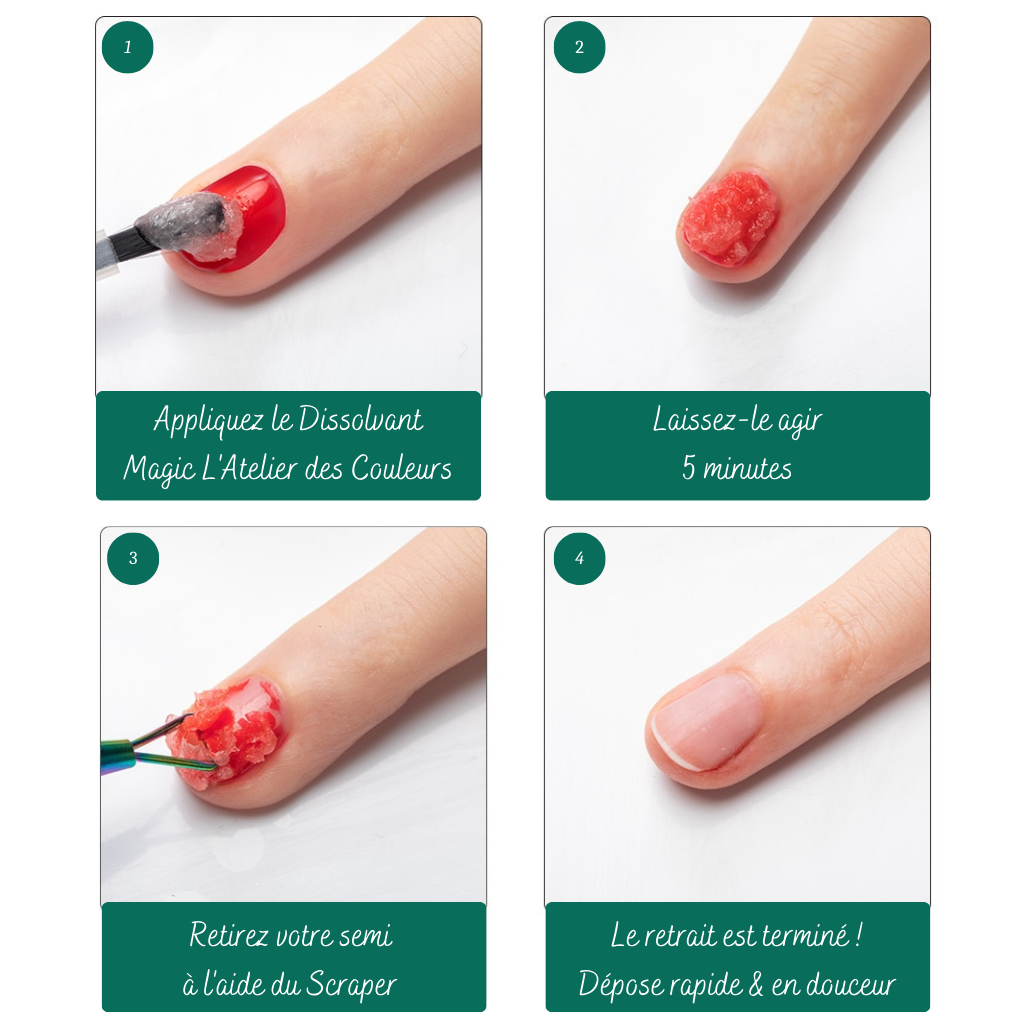 1

Appliquez le Dissolvant Magic L'Atelier des Couleurs

2

Laissez-le agir 5 minutes

3

Retirez votre semi à l'aide du Scraper

4

Le retrait est terminé ! Dépose rapide & en douceur